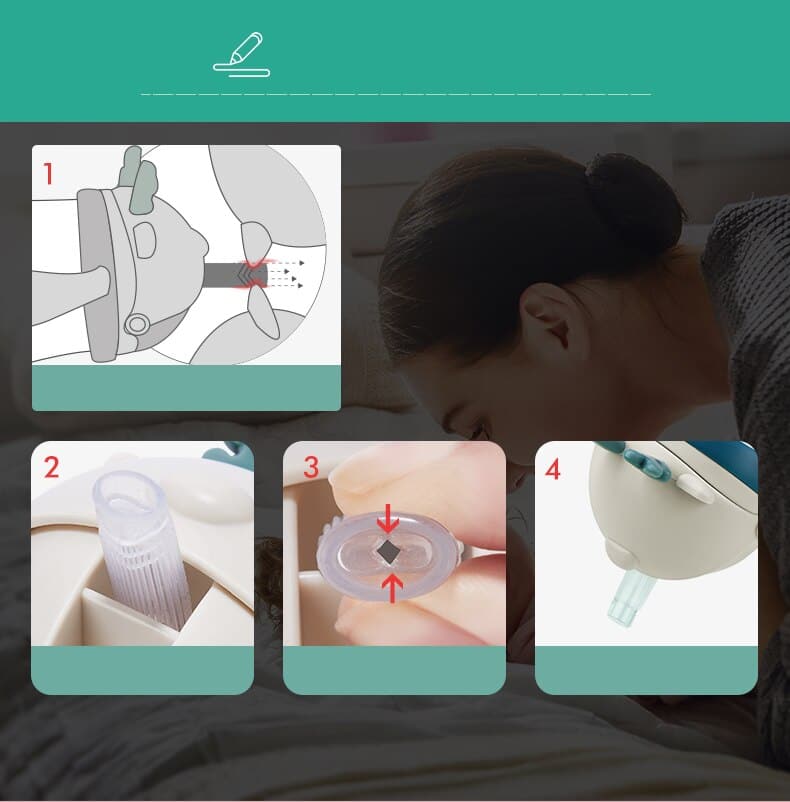 1

2

3

4